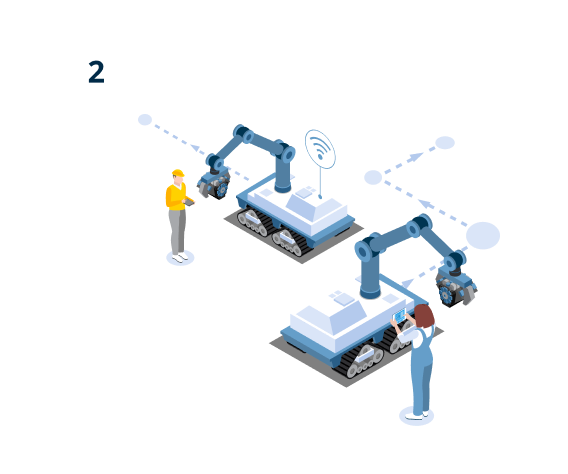 2